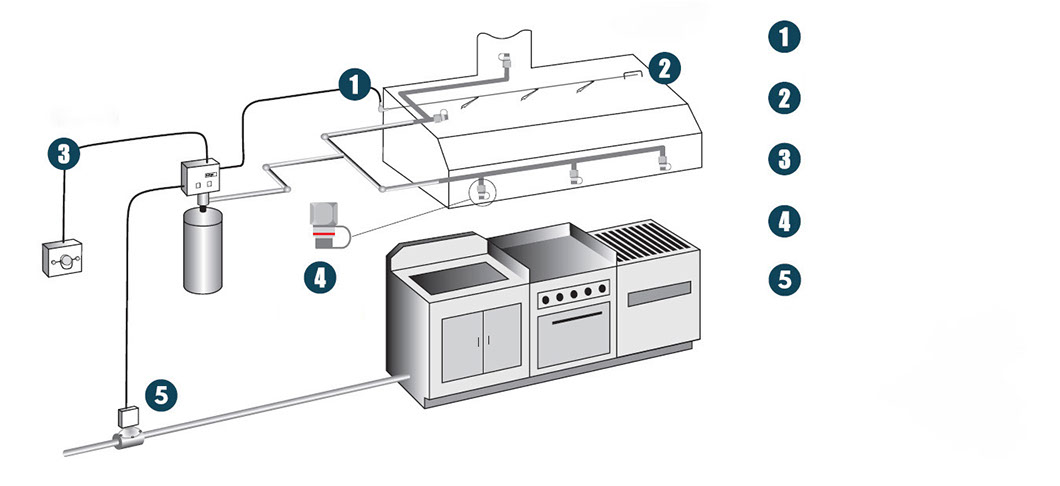 1
2
3
4
5

1
2
3
4
5